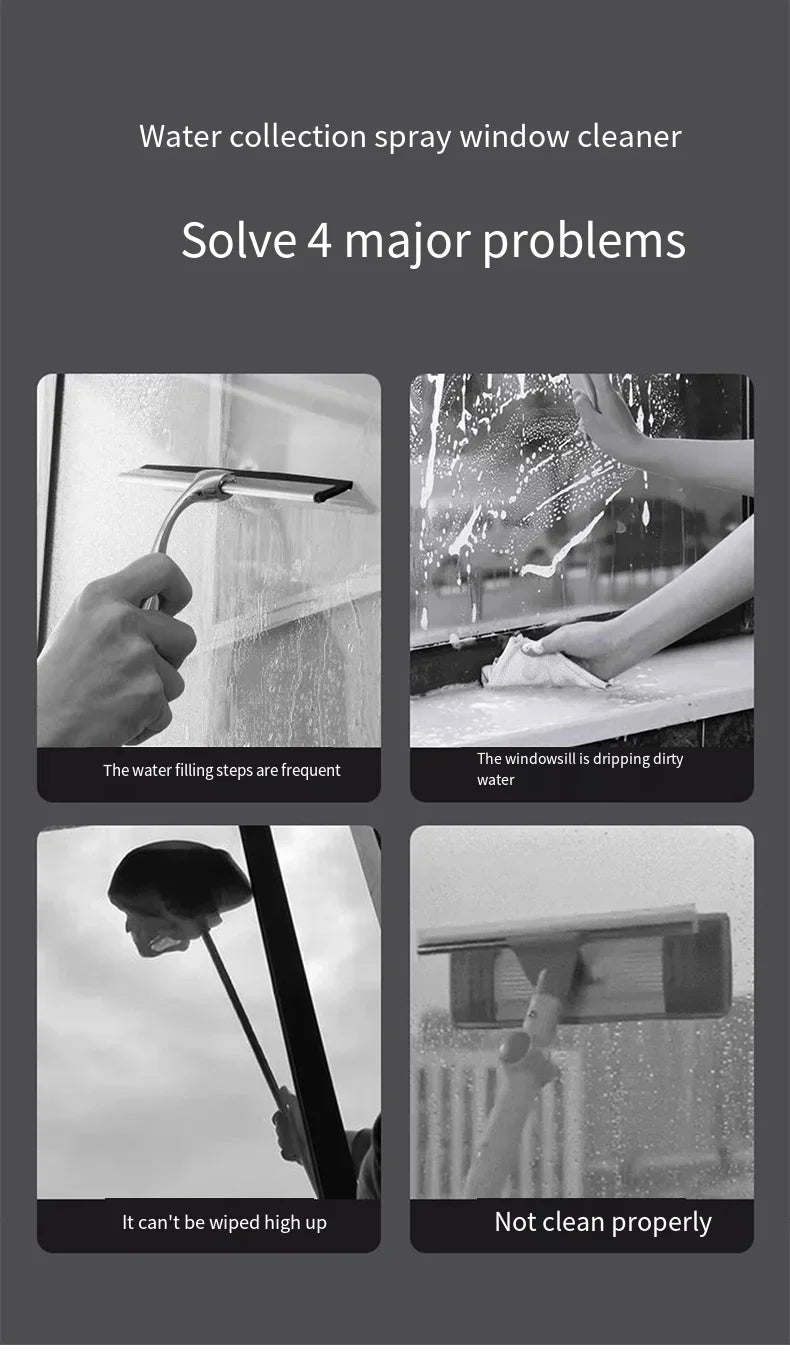 Water collection spray window cleaner

Solve 4 major problems

The water filling steps are frequent

The windowsill is dripping dirty water

It can't be wiped high up

Not clean properly