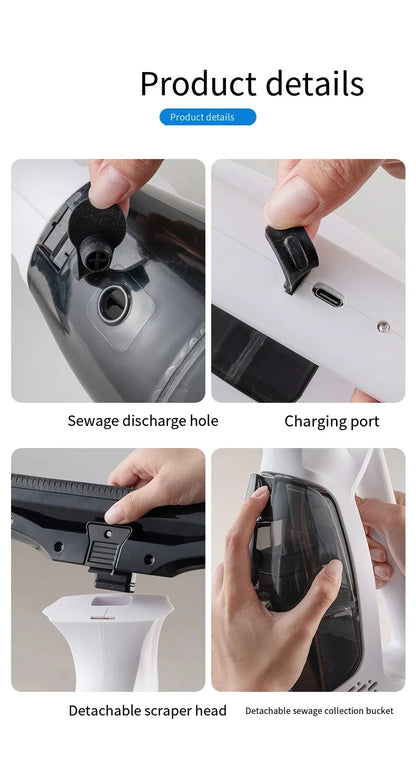 Product details

Product details

Sewage discharge hole

Charging port

Detachable scraper head

Detachable sewage collection bucket