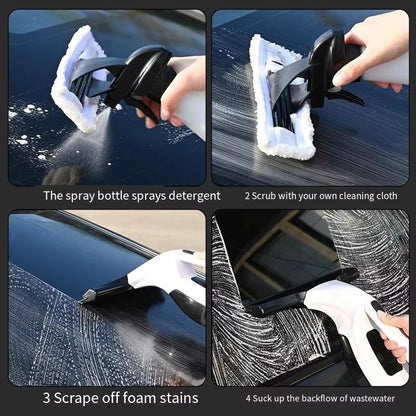 The spray bottle sprays detergent

2 Scrub with your own cleaning cloth

3 Scrape off foam stains

4 Suck up the backflow of wastewater